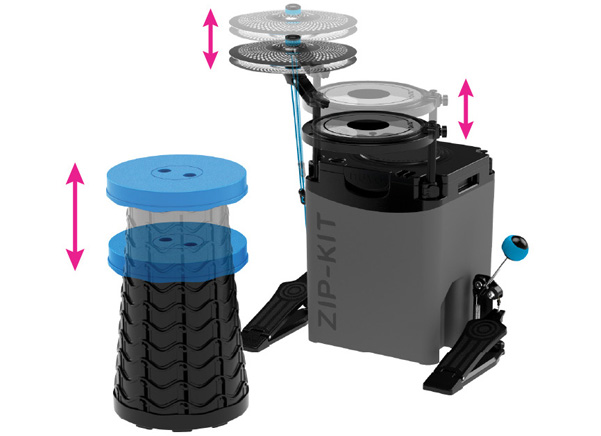 ZIP-KIT